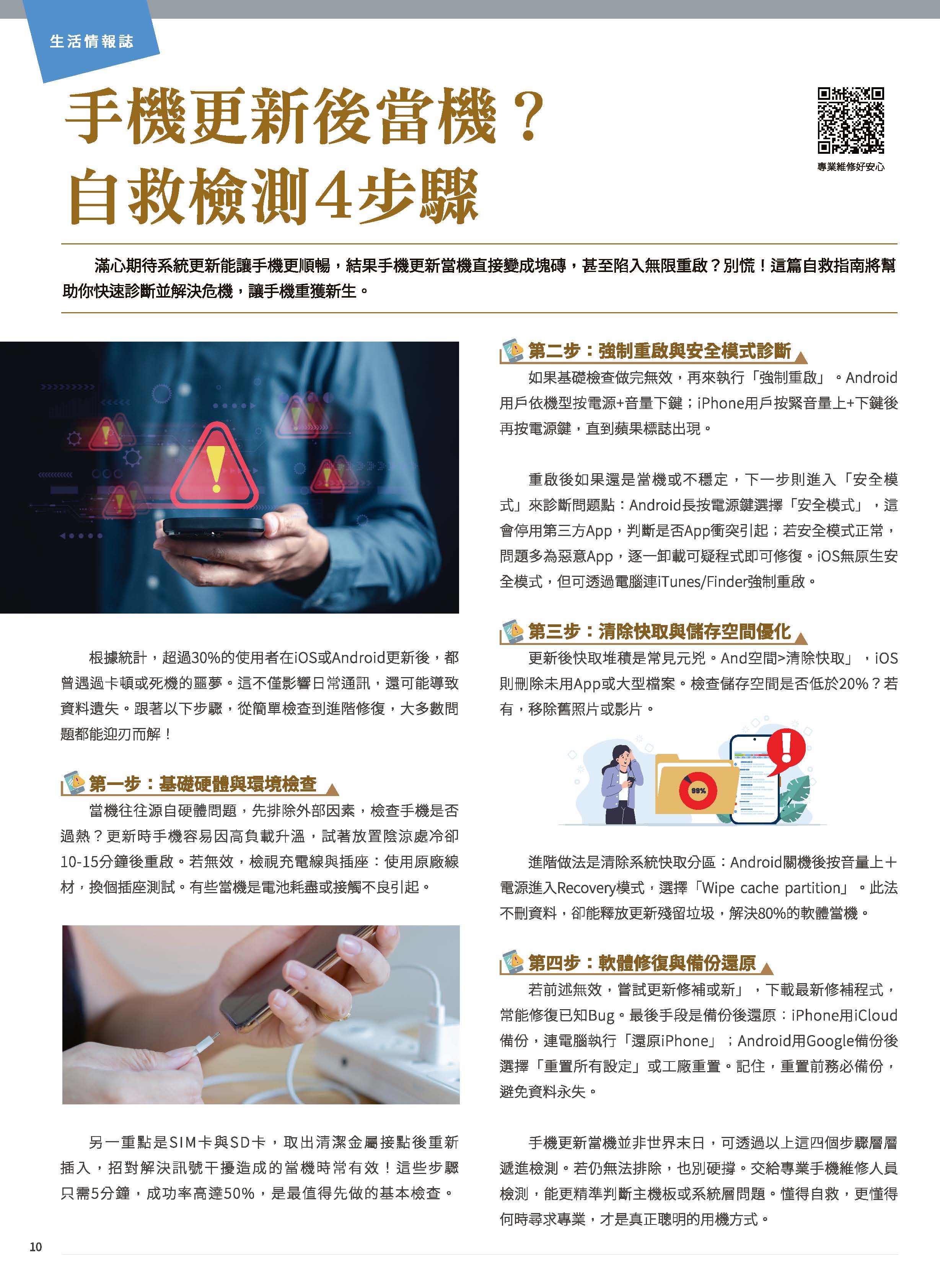 生活情報誌

手機更新後當機？
自救檢測4步驟

專業維修好安心

滿心期待系統更新能讓手機更順暢，結果手機更新當機直接變成塊磚，甚至陷入無限重啟？別慌！這篇自救指南將幫助你快速診斷並解決危機，讓手機重獲新生。

根據統計，超過30%的使用者在iOS或Android更新後，都曾遇過卡頓或死機的噩夢。這不僅影響日常通訊，還可能導致資料遺失。跟著以下步驟，從簡單檢查到進階修復，大多數問題都能迎刃而解！

第一步：基礎硬體與環境檢查

當機往往源自硬體問題，先排除外部因素，檢查手機是否過熱？更新時手機容易因高負載升溫，試著放置陰涼處冷卻10-15分鐘後重啟。若無效，檢視充電線與插座：使用原廠線材，換個插座測試。有些當機是電池耗盡或接觸不良引起。

另一重點是SIM卡與SD卡，取出清潔金屬接點後重新插入，招對解決訊號干擾造成的當機時常有效！這些步驟只需5分鐘，成功率高達50%，是最值得先做的基本檢查。

第二步：強制重啟與安全模式診斷

如果基礎檢查做完無效，再來執行「強制重啟」。Android用戶依機型按電源+音量下鍵；iPhone用戶按緊音量上+下鍵後再按電源鍵，直到蘋果標誌出現。

重啟後如果還是當機或不穩定，下一步則進入「安全模式」來診斷問題點：Android長按電源鍵選擇「安全模式」，這會停用第三方App，判斷是否App衝突引起；若安全模式正常，問題多為惡意App，逐一卸載可疑程式即可修復。iOS無原生安全模式，但可透過電腦連iTunes/Finder強制重啟。

第三步：清除快取與儲存空間優化

更新後快取堆積是常見元兇。And空間>清除快取」，iOS則刪除未用App或大型檔案。檢查儲存空間是否低於20%？若有，移除舊照片或影片。

99%

進階做法是清除系統快取分區：Android關機後按音量上＋電源進入Recovery模式，選擇「Wipe cache partition」。此法不刪資料，卻能釋放更新殘留垃圾，解決80%的軟體當機。

第四步：軟體修復與備份還原

若前述無效，嘗試更新修補或新」，下載最新修補程式，常能修復已知Bug。最後手段是備份後還原：iPhone用iCloud備份，連電腦執行「還原iPhone」；Android用Google備份後選擇「重置所有設定」或工廠重置。記住，重置前務必備份，避免資料永失。

手機更新當機並非世界末日，可透過以上這四個步驟層層遞進檢測。若仍無法排除，也別硬撐。交給專業手機維修人員檢測，能更精準判斷主機板或系統層問題。懂得自救，更懂得何時尋求專業，才是真正聰明的用機方式。

10